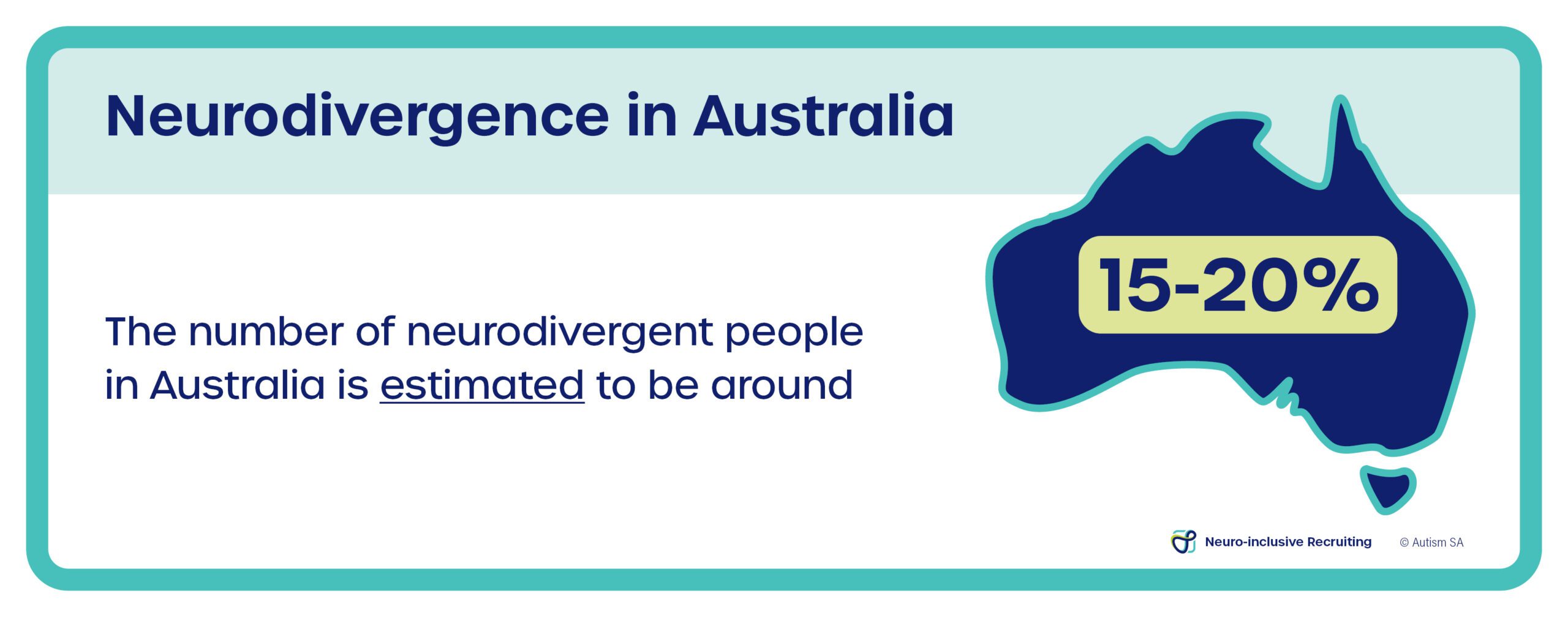 Neurodivergence in Australia

The number of neurodivergent people in Australia is estimated to be around

15-20%

Neuro-inclusive Recruiting © Autism SA